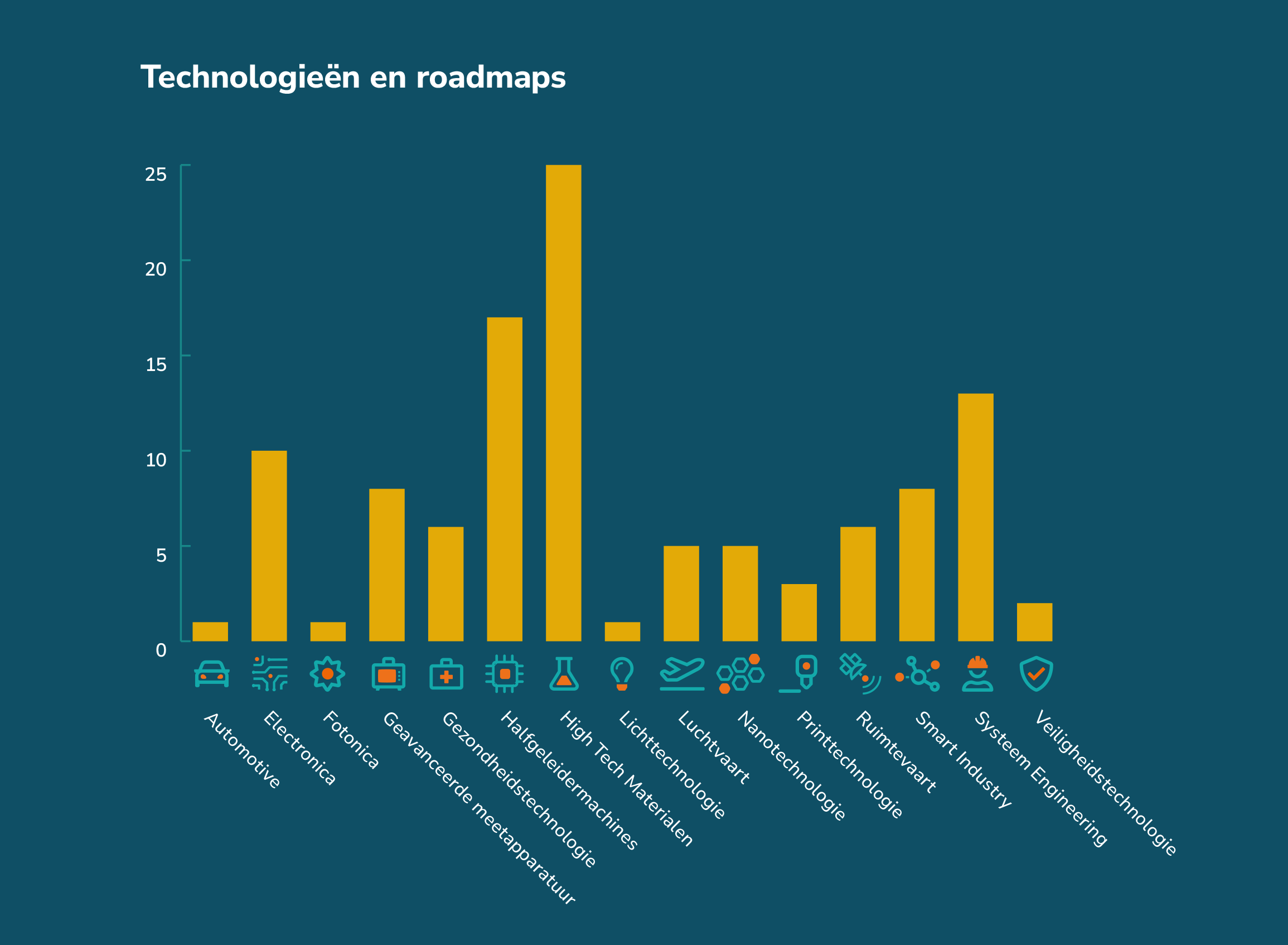 Technologieën en roadmaps

25
20
15
10
5
0

Automotive
Electronica
Fotonica
Geavanceerde meetapparatuur
Gezondheidstechnologie
Halfgeleidermachines
High Tech Materialen
Lichttechnologie
Luchtvaart
Nanotechnologie
Printtechnologie
Ruimtevaart
Smart Industry
Systeem Engineering
Veiligheidstechnologie